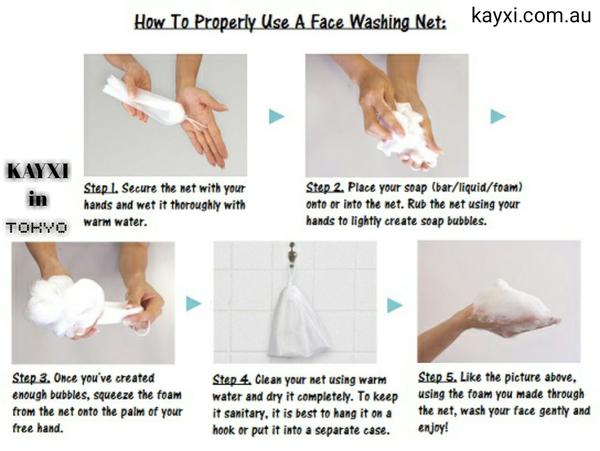 How To Properly Use A Face Washing Net:

kayxi.com.au

KAYXI in TOKYO

Step 1. Secure the net with your hands and wet it thoroughly with warm water.

Step 2. Place your soap (bar/liquid/foam) onto or into the net. Rub the net using your hands to lightly create soap bubbles.

Step 3. Once you've created enough bubbles, squeeze the foam from the net onto the palm of your free hand.

Step 4. Clean your net using warm water and dry it completely. To keep it sanitary, it is best to hang it on a hook or put it into a separate case.

Step 5. Like the picture above, using the foam you made through the net, wash your face gently and enjoy!